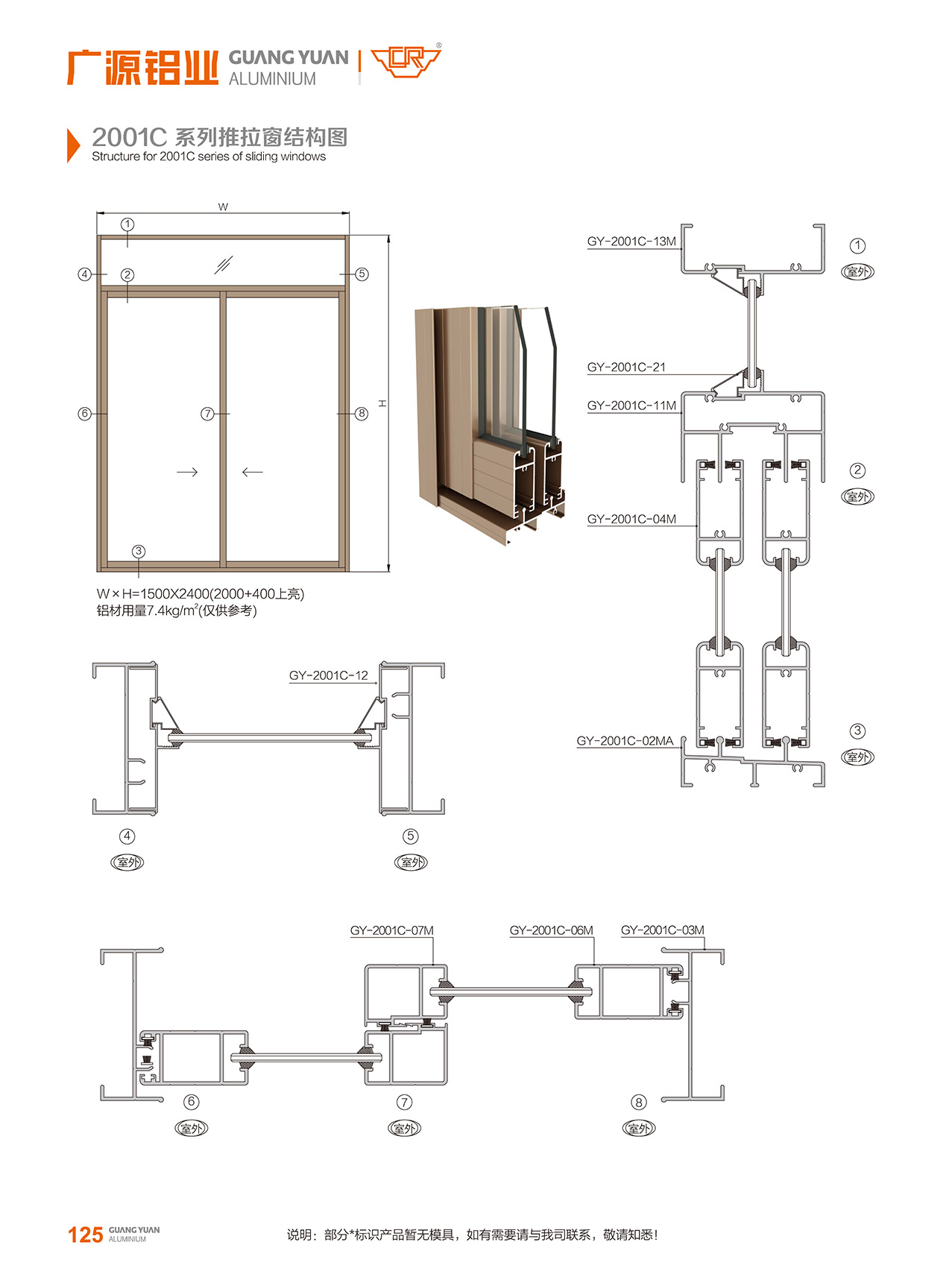 广源铝业 GUANG YUAN ALUMINIUM

2001C 系列推拉窗结构图
Structure for 2001C series of sliding windows

W
①
④ ②
⑤
⑥ ⑦ ⑧
H
③
W×H=1500X2400(2000+400上亮)
铝材用量7.4kg/m$^2$(仅供参考)

GY-2001C-13M
①
室外
GY-2001C-21
GY-2001C-11M
②
室外
GY-2001C-04M
GY-2001C-02MA
③
室外

GY-2001C-12
④
室外
⑤
室外

GY-2001C-07M
GY-2001C-06M
GY-2001C-03M
⑥
室外
⑦
室外
⑧
室外

125 GUANG YUAN ALUMINIUM
说明：部分*标识产品暂无模具，如有需要请与我司联系，敬请知悉！